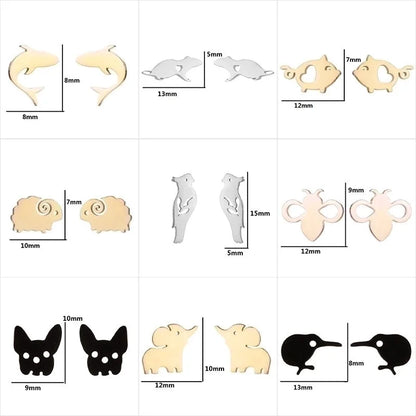 8mm
8mm
5mm
13mm
7mm
12mm
7mm
10mm
15mm
5mm
9mm
12mm
10mm
9mm
10mm
12mm
8mm
13mm