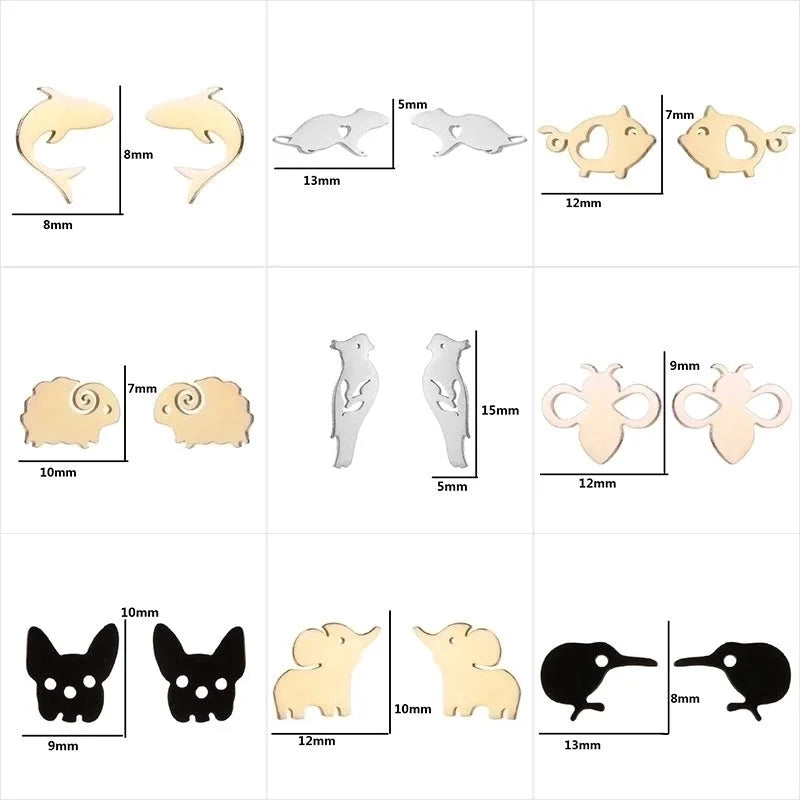 8mm
8mm

5mm
13mm

7mm
12mm

7mm
10mm

15mm
5mm

9mm
12mm

10mm
9mm

10mm
12mm

8mm
13mm